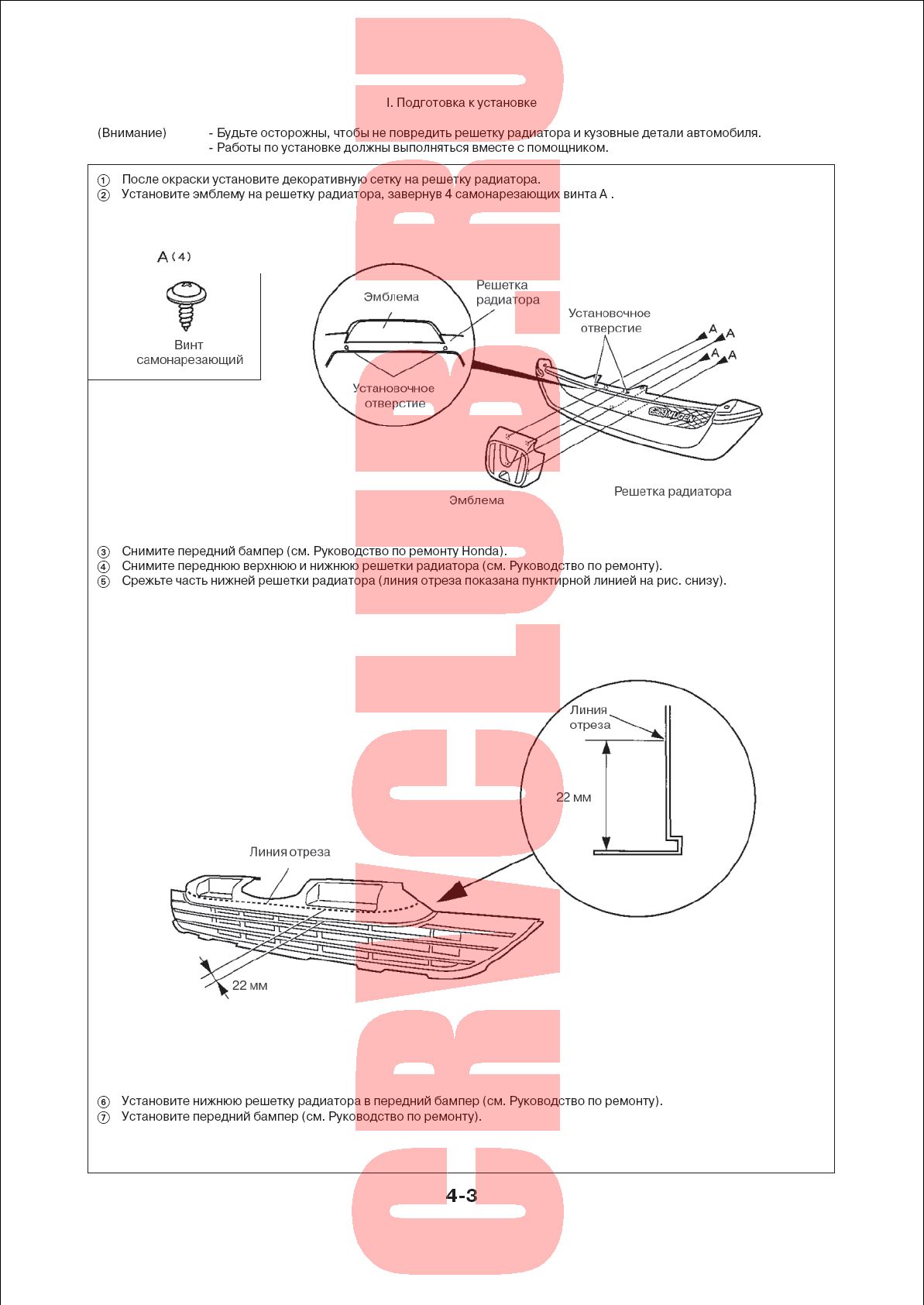 I. Подготовка к установке

(Внимание) - Будьте осторожны, чтобы не повредить решетку радиатора и кузовные детали автомобиля.
- Работы по установке должны выполняться вместе с помощником.

① После окраски установите декоративную сетку на решетку радиатора.
② Установите эмблему на решетку радиатора, завернув 4 самонарезающих винта A .

A (4)

Винт самонарезающий

Эмблема

Решетка радиатора

Установочное отверстие

Установочное отверстие

A A A A

MUGEN

Эмблема

Решетка радиатора

③ Снимите передний бампер (см. Руководство по ремонту Honda).
④ Снимите переднюю верхнюю и нижнюю решетки радиатора (см. Руководство по ремонту).
⑤ Срежьте часть нижней решетки радиатора (линия отреза показана пунктирной линией на рис. снизу).

Линия отреза

22 мм

Линия отреза

22 мм

⑥ Установите нижнюю решетку радиатора в передний бампер (см. Руководство по ремонту).
⑦ Установите передний бампер (см. Руководство по ремонту).

4-3

CRVCLUB.RU