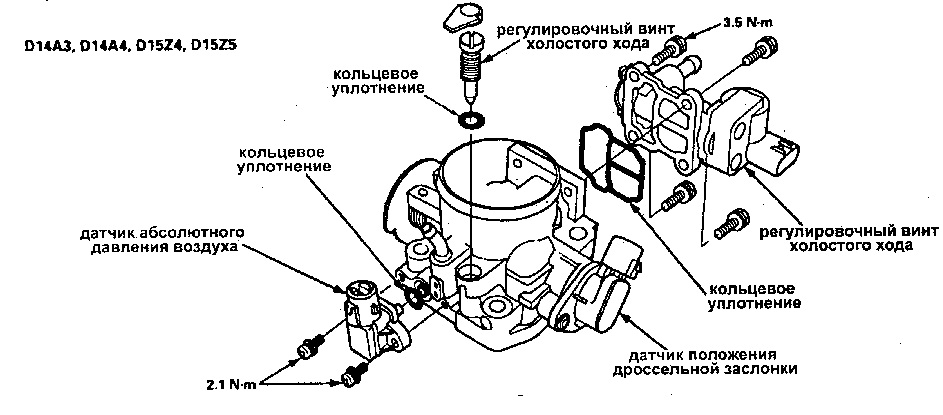 D14A3, D14A4, D15Z4, D15Z5

регулировочный винт холостого хода

3.5 N·m

кольцевое уплотнение

кольцевое уплотнение

датчик абсолютного давления воздуха

регулировочный винт холостого хода

кольцевое уплотнение

датчик положения дроссельной заслонки

2.1 N·m